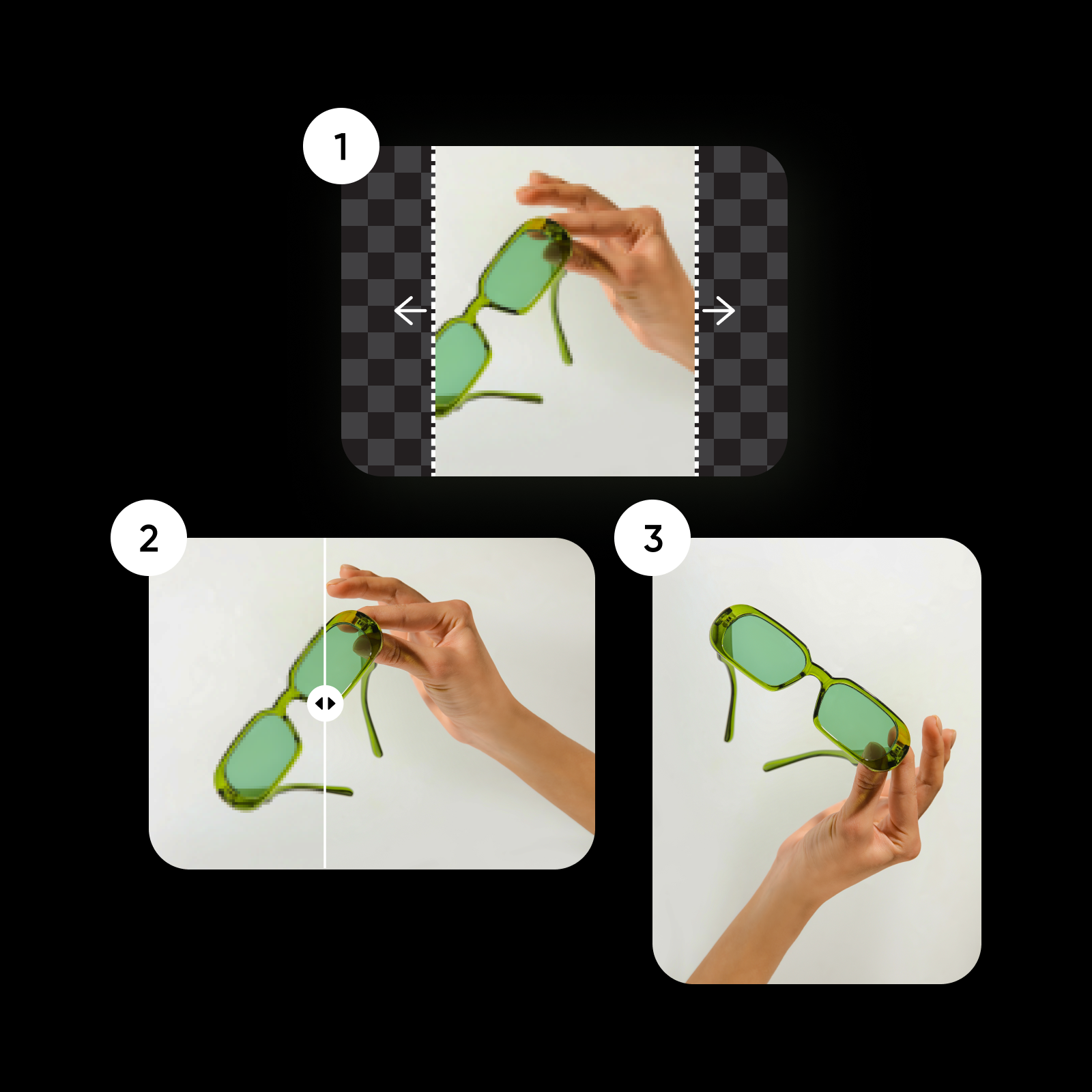 1

2

3