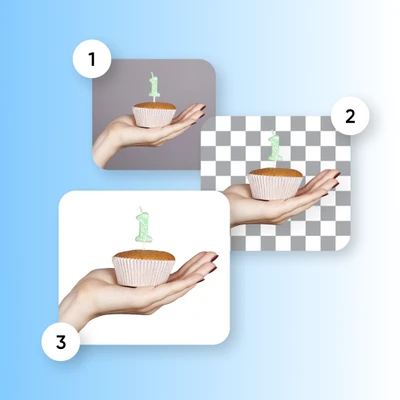 1

2

3